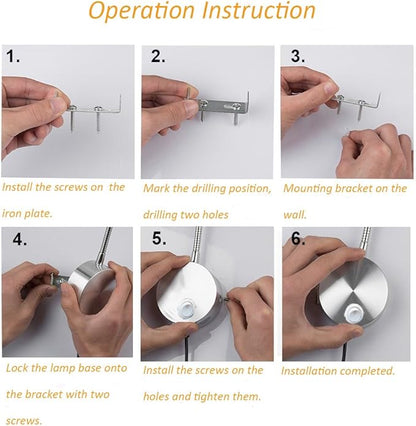 Operation Instruction

1.

Install the screws on the iron plate.

2.

Mark the drilling position, drilling two holes

3.

Mounting bracket on the wall.

4.

Lock the lamp base onto the bracket with two screws.

5.

Install the screws on the holes and tighten them.

6.

Installation completed.