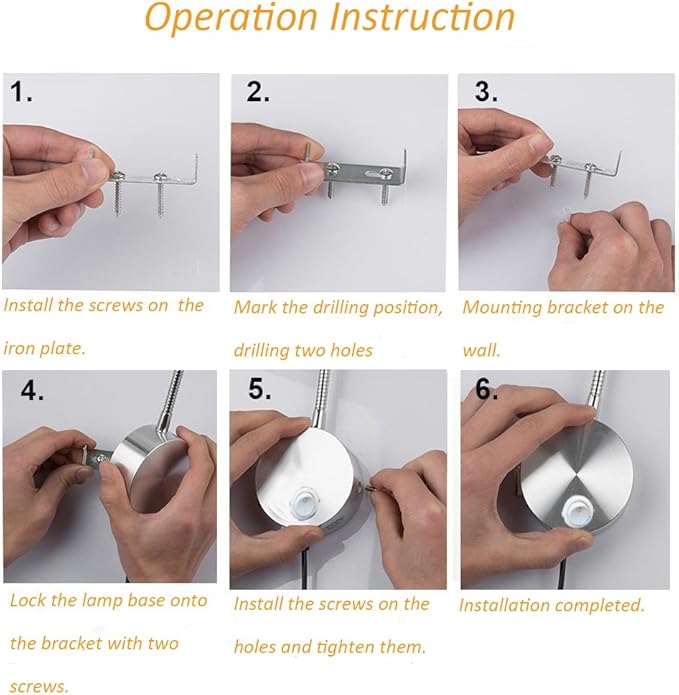 Operation Instruction

1.

Install the screws on the iron plate.

2.

Mark the drilling position, drilling two holes

3.

Mounting bracket on the wall.

4.

Lock the lamp base onto the bracket with two screws.

5.

Install the screws on the holes and tighten them.

6.

Installation completed.