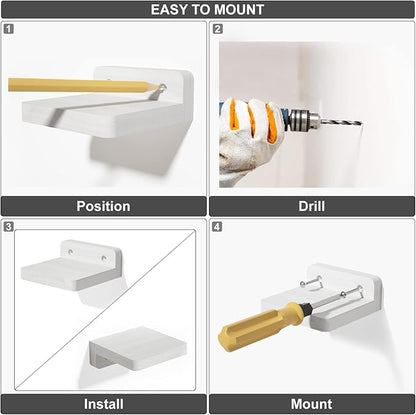 EASY TO MOUNT

1

Position

2

Drill

3

Install

4

Mount