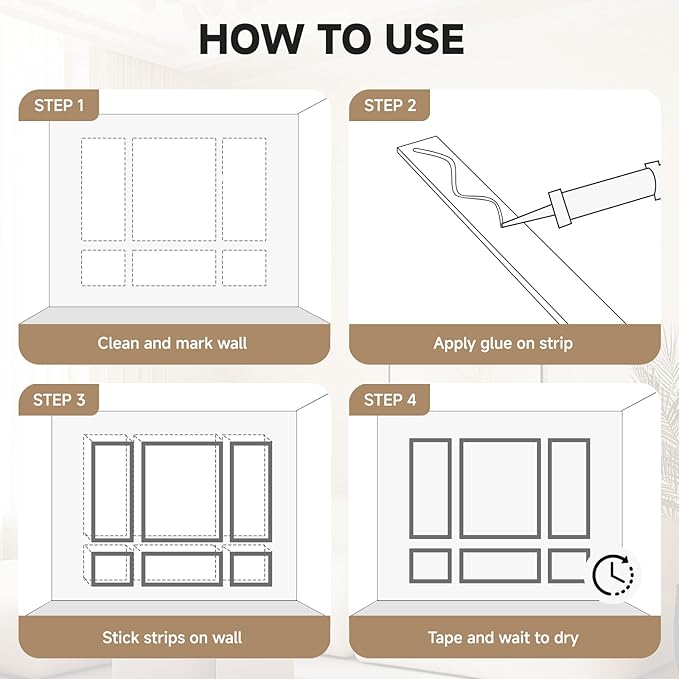 HOW TO USE

STEP 1

Clean and mark wall

STEP 2

Apply glue on strip

STEP 3

Stick strips on wall

STEP 4

Tape and wait to dry