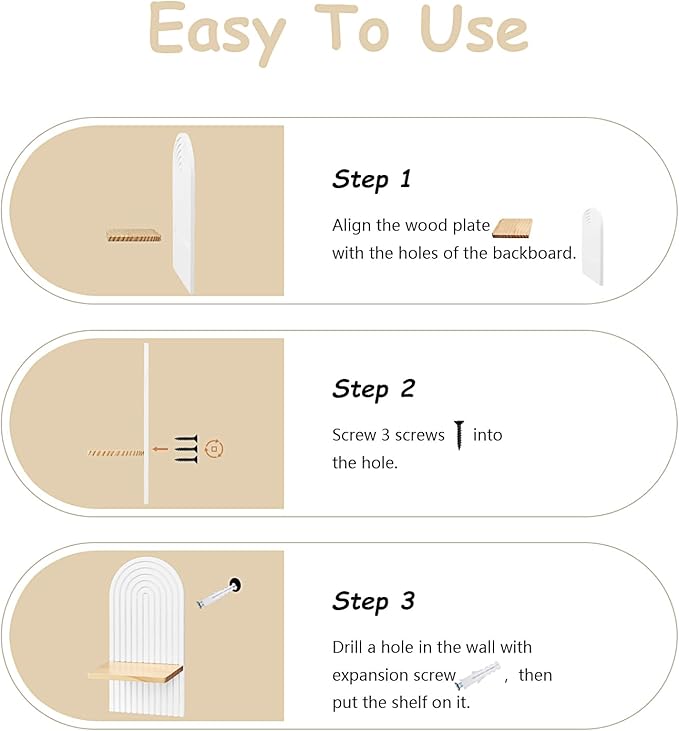 Easy To Use

Step 1

Align the wood plate with the holes of the backboard.

Step 2

Screw 3 screws into the hole.

Step 3

Drill a hole in the wall with expansion screw , then put the shelf on it.