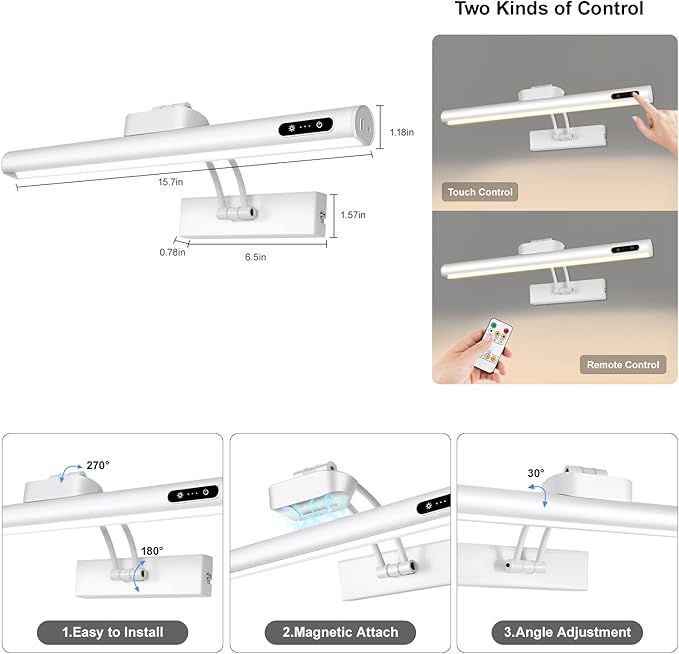 Two Kinds of Control

1.18in

15.7in

1.57in

0.78in

6.5in

Touch Control

Remote Control

270°

180°

1.Easy to Install

2.Magnetic Attach

30°

3.Angle Adjustment